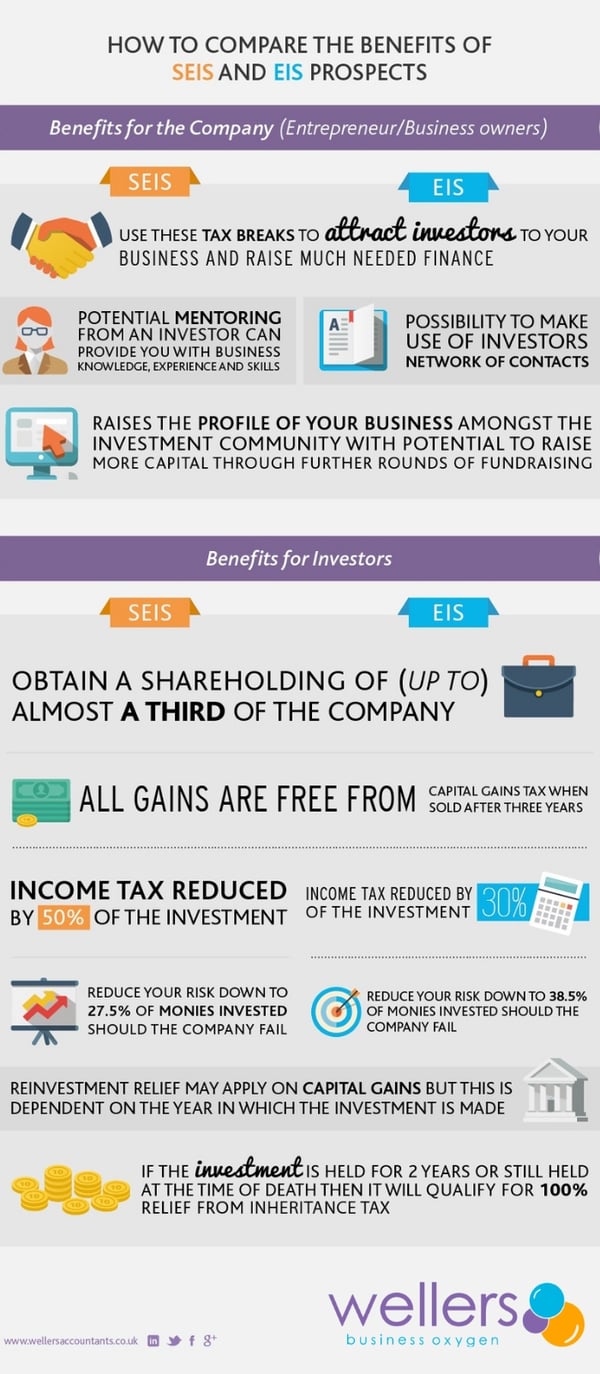 HOW TO COMPARE THE BENEFITS OF SEIS AND EIS PROSPECTS

Benefits for the Company (Entrepreneur/Business owners)

SEIS

EIS

USE THESE TAX BREAKS TO attract investors TO YOUR BUSINESS AND RAISE MUCH NEEDED FINANCE

POTENTIAL MENTORING FROM AN INVESTOR CAN PROVIDE YOU WITH BUSINESS KNOWLEDGE, EXPERIENCE AND SKILLS

POSSIBILITY TO MAKE USE OF INVESTORS NETWORK OF CONTACTS

RAISES THE PROFILE OF YOUR BUSINESS AMONGST THE INVESTMENT COMMUNITY WITH POTENTIAL TO RAISE MORE CAPITAL THROUGH FURTHER ROUNDS OF FUNDRAISING

Benefits for Investors

SEIS

EIS

OBTAIN A SHAREHOLDING OF (UP TO) ALMOST A THIRD OF THE COMPANY

ALL GAINS ARE FREE FROM CAPITAL GAINS TAX WHEN SOLD AFTER THREE YEARS

INCOME TAX REDUCED BY 50% OF THE INVESTMENT

INCOME TAX REDUCED BY 30% OF THE INVESTMENT

REDUCE YOUR RISK DOWN TO 27.5% OF MONIES INVESTED SHOULD THE COMPANY FAIL

REDUCE YOUR RISK DOWN TO 38.5% OF MONIES INVESTED SHOULD THE COMPANY FAIL

REINVESTMENT RELIEF MAY APPLY ON CAPITAL GAINS BUT THIS IS DEPENDENT ON THE YEAR IN WHICH THE INVESTMENT IS MADE

IF THE investment IS HELD FOR 2 YEARS OR STILL HELD AT THE TIME OF DEATH THEN IT WILL QUALIFY FOR 100% RELIEF FROM INHERITANCE TAX

www.wellersaccountants.co.uk

wellers
business oxygen